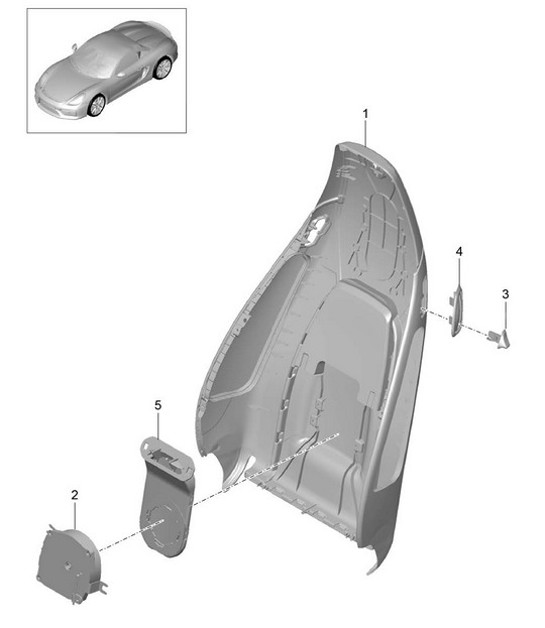 1

4

3

5

2