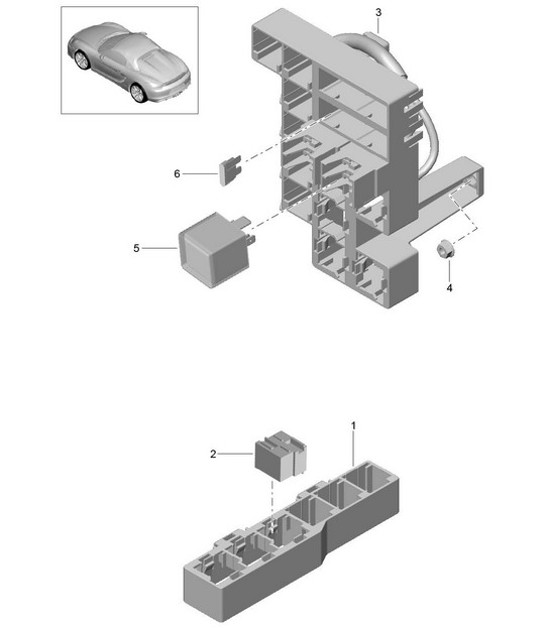 3

6

5

4

1

2