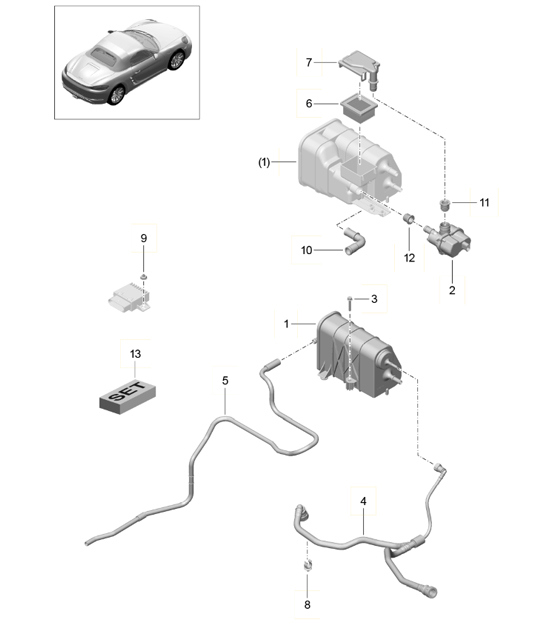 7
6
(1)
11
10
12
2
9
3
1
13
SET
5
4
8