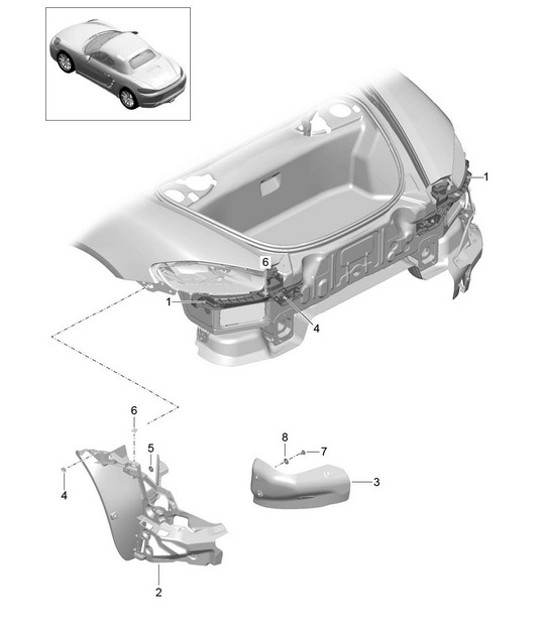 1
6
1
4
6
5
4
8
7
3
2