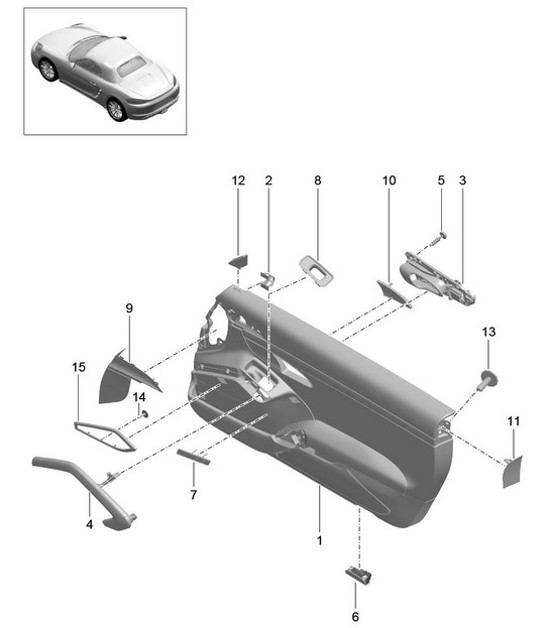 12
2
8
10
5
3
9
13
15
14
11
7
4
1
6