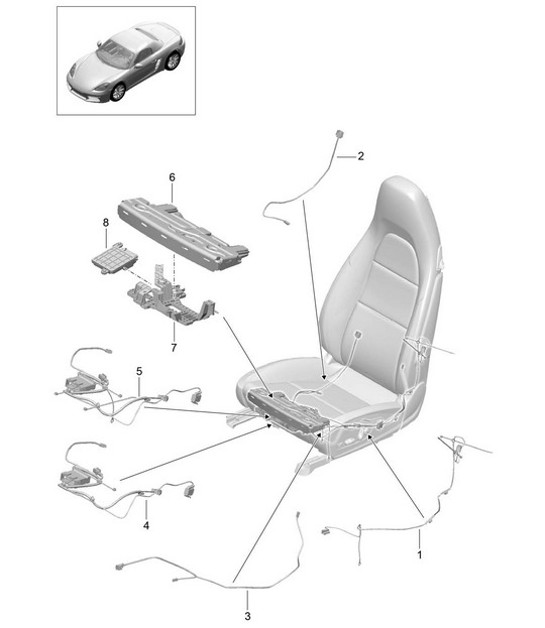 2
6
8
7
5
4
1
3