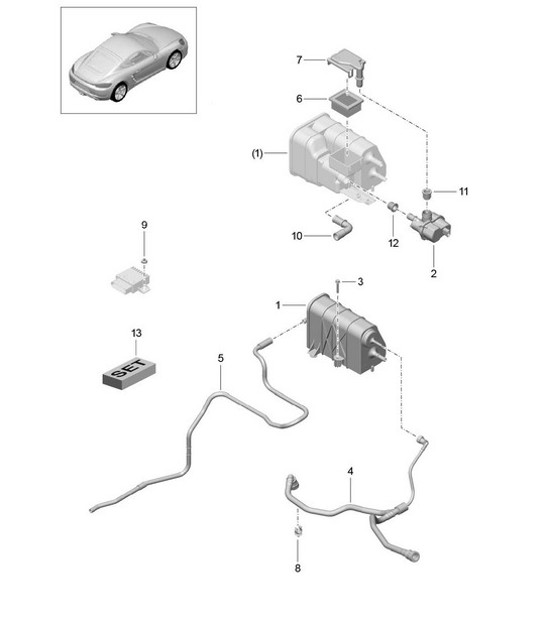 7
6
(1)
11
10
12
2
9
3
1
13
SET
5
4
8