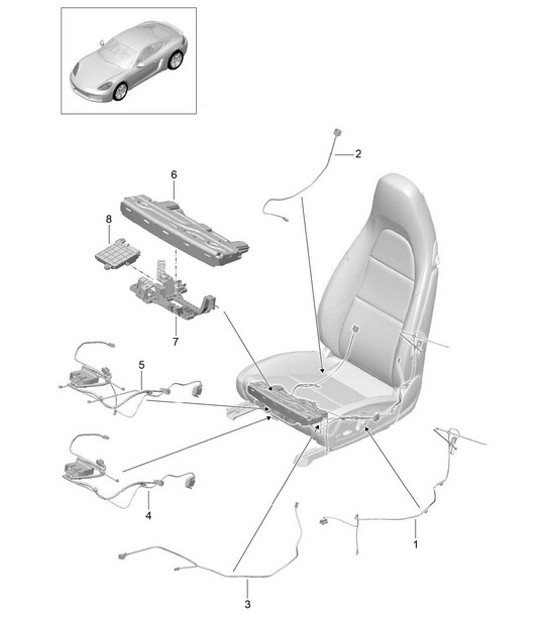 2
6
8
7
5
4
1
3