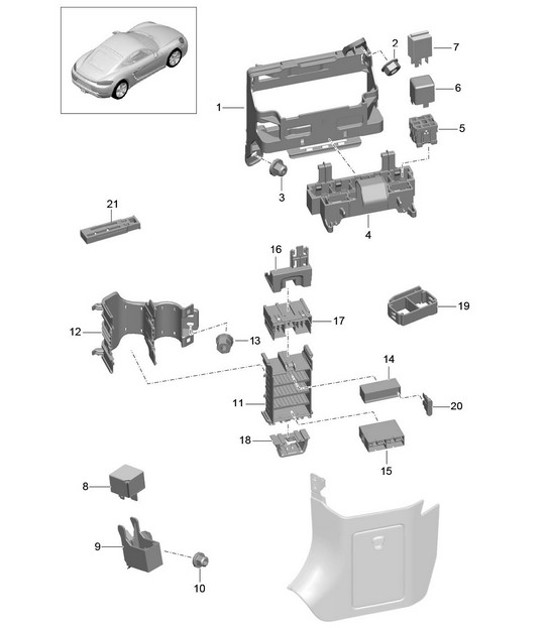 2
7
6
1
5
3
4
21
16
19
17
12
13
14
11
20
18
15
8
9
10