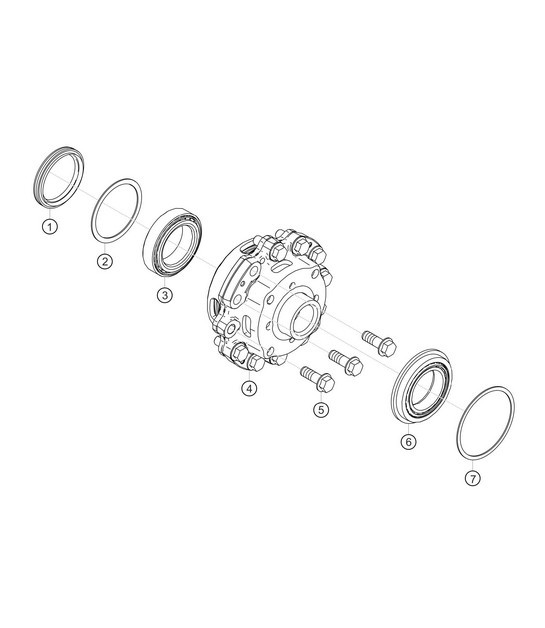 1
2
3
4
5
6
7