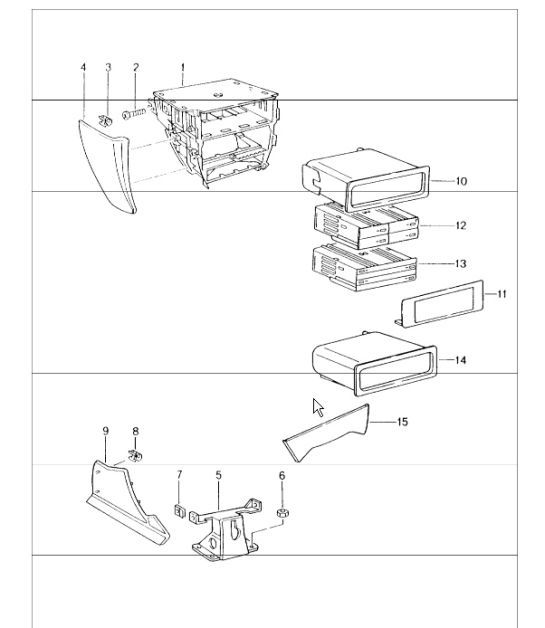 4
3
2
1
10
12
13
11
14
15
9
8
7
5
6