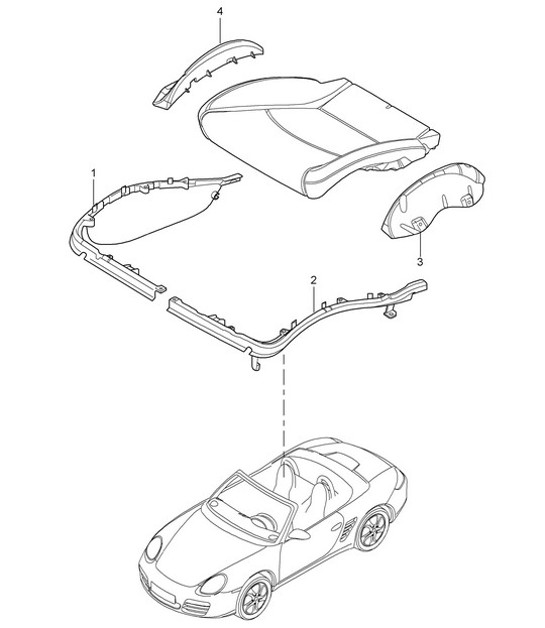 4
1
3
2