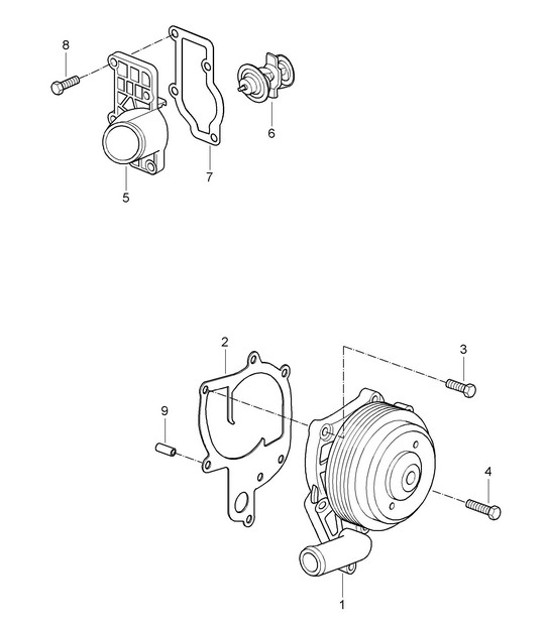 8
6
7
5
2
3
9
4
1