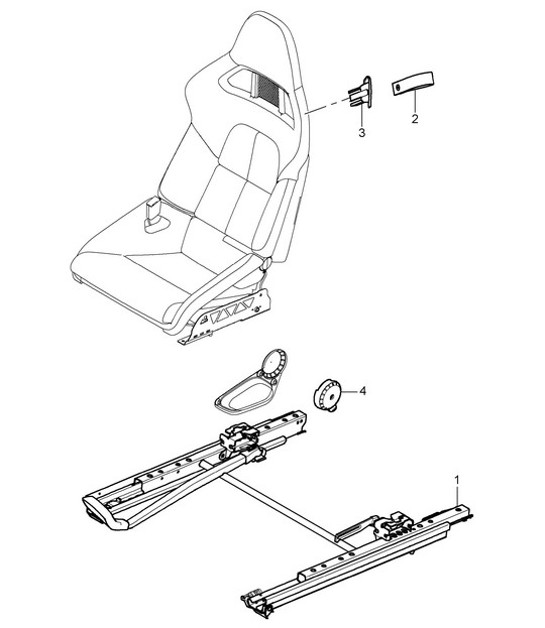 3
2
4
1