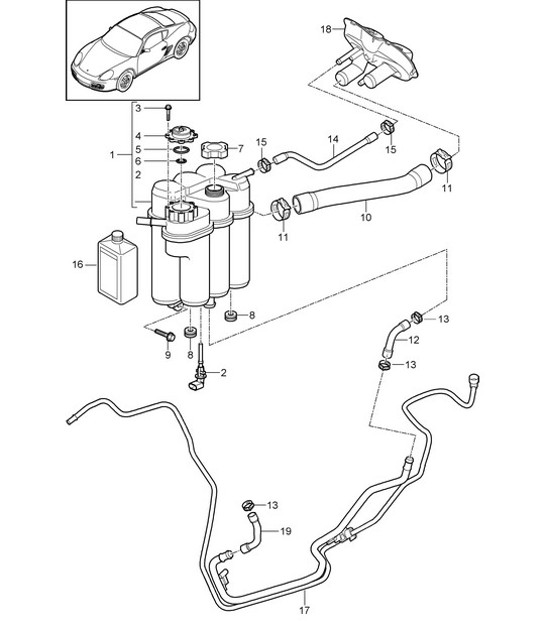 18
3
4
5
6
1
2
7
15
14
15
11
10
11
16
8
9
8
2
13
12
13
13
19
17