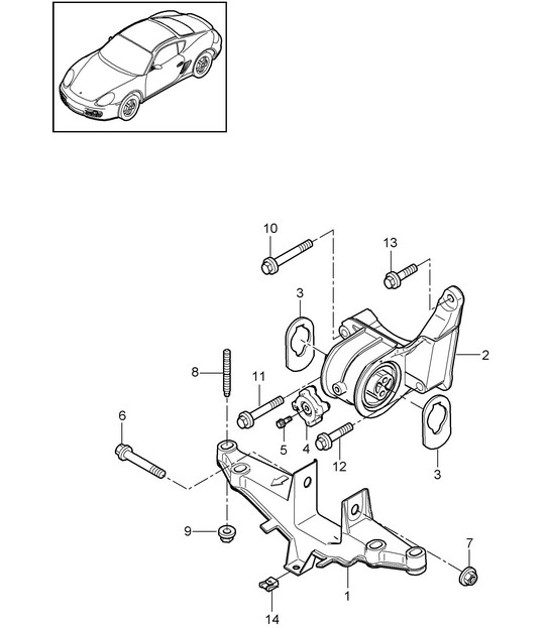 10
13
3
2
8
11
6
5
4
12
3
9
7
1
14