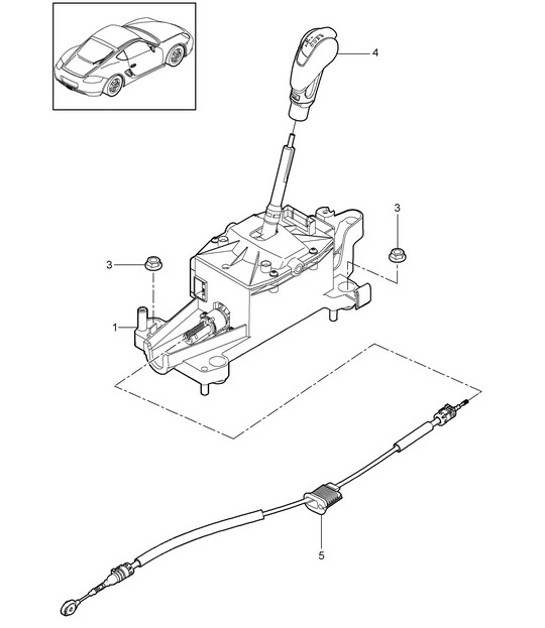 4
3
3
1
5