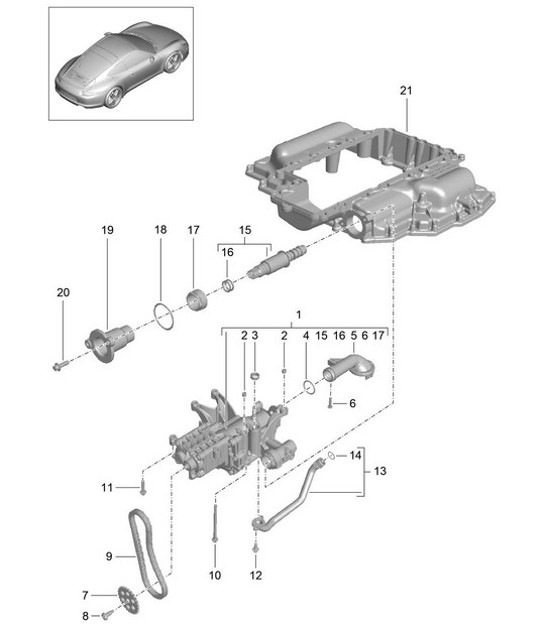 21
19
18
17
15
16
20
1
2 3 2 4 15 16 5 6 17
6
14
13
11
9
10
12
7
8