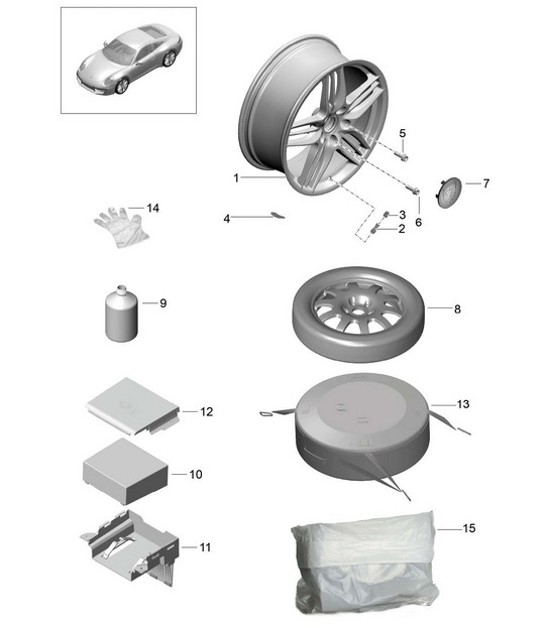 5
1
7
14
4
3
6
2
9
8
12
13
10
11
15