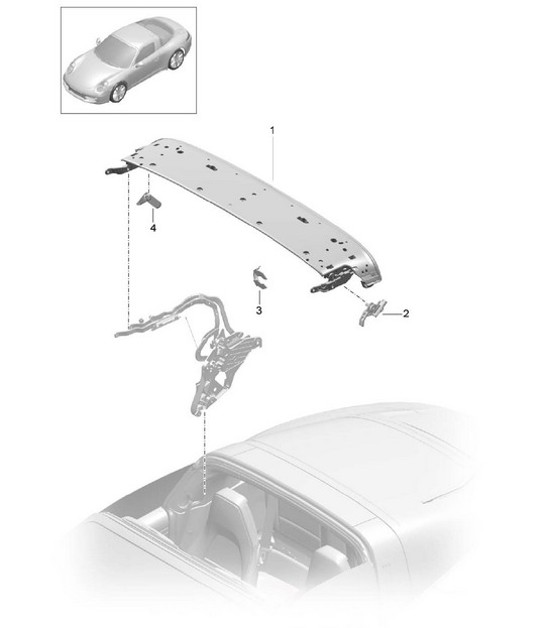 1
4
3
2