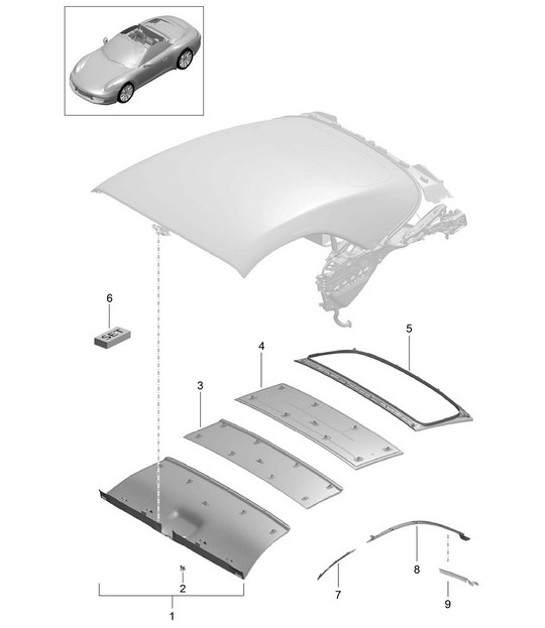 6
SET
5
4
3
2
1
7
8
9