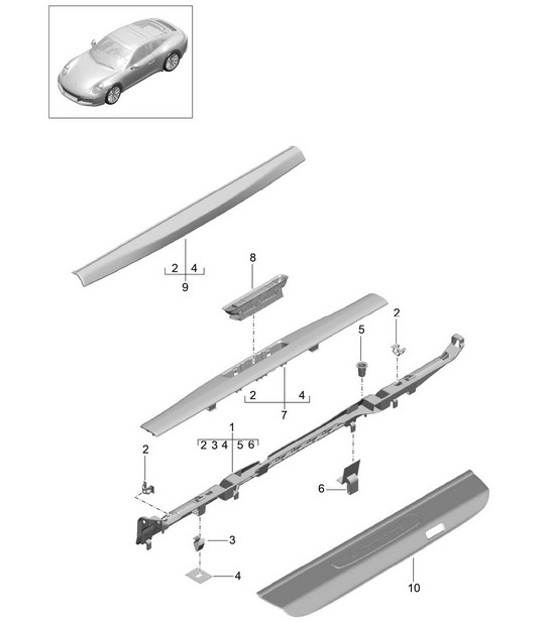 2 4
9

8

2

5

2 4
7

1
2 3 4 5 6

2

6

3

4

10