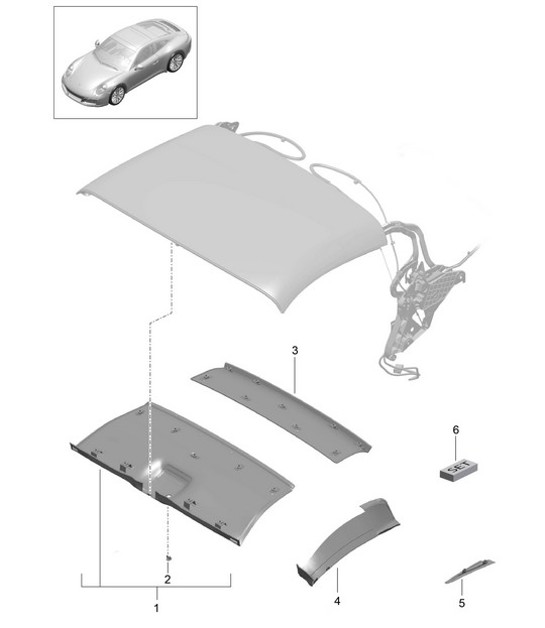 3
6
SET
2
1
4
5