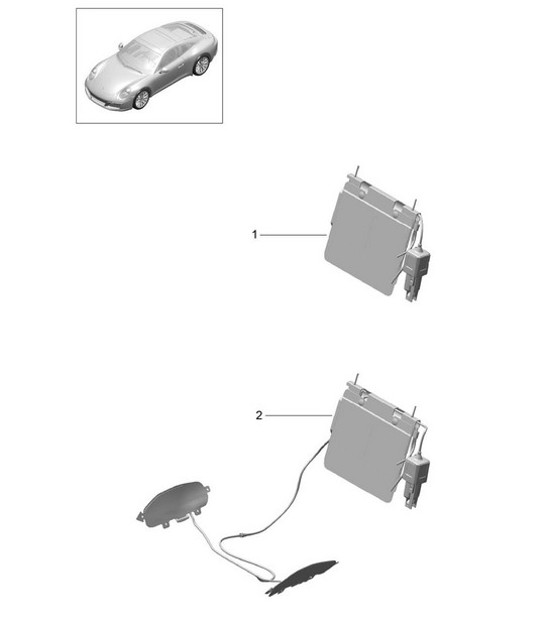 1

2