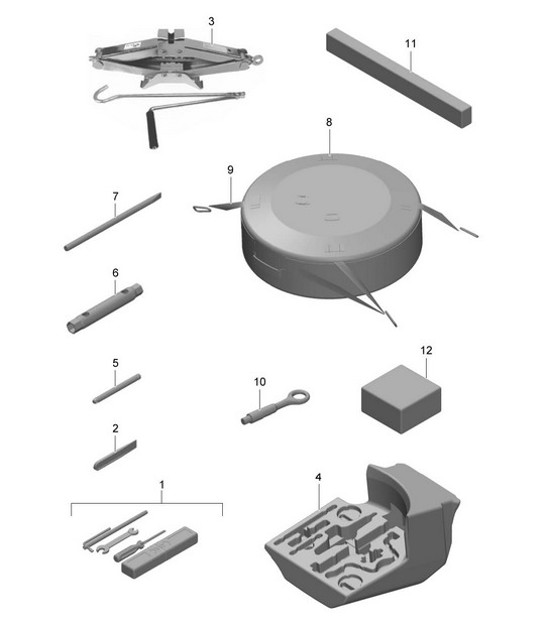 3
11
8
9
7
6
5
10
12
2
1
4