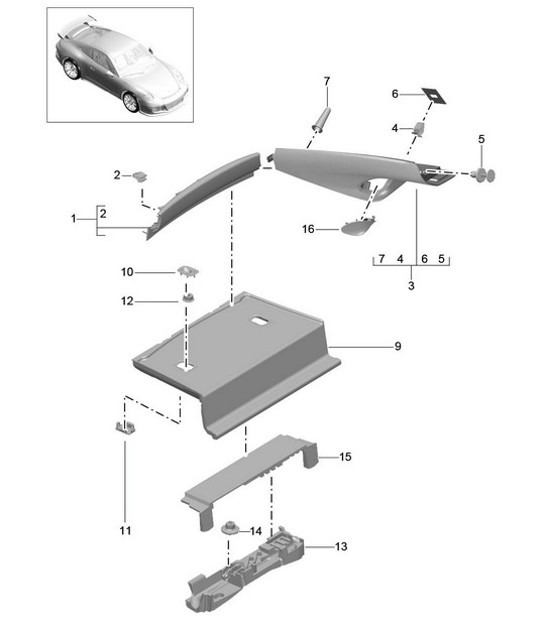 7
6
4
5
2
1
2
16
7 4 6 5
3
10
12
9
15
11
14
13