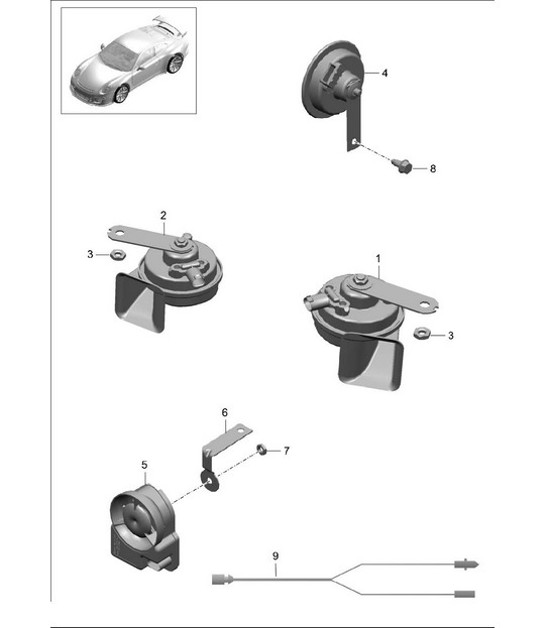 4
8
2
3
1
3
6
7
5
9