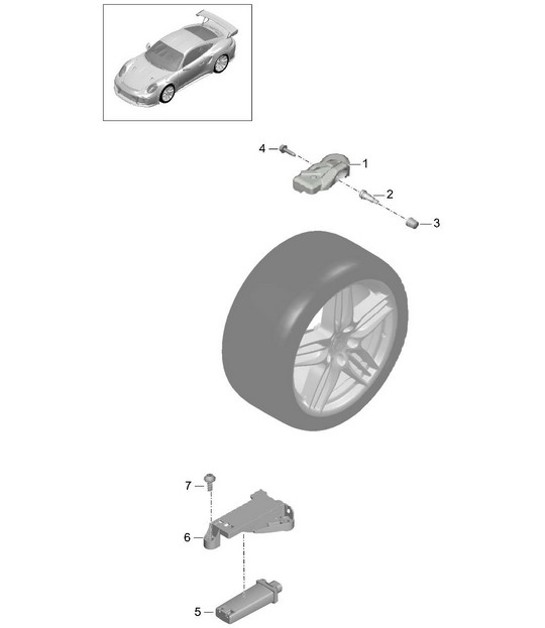 4
1
2
3
7
6
5