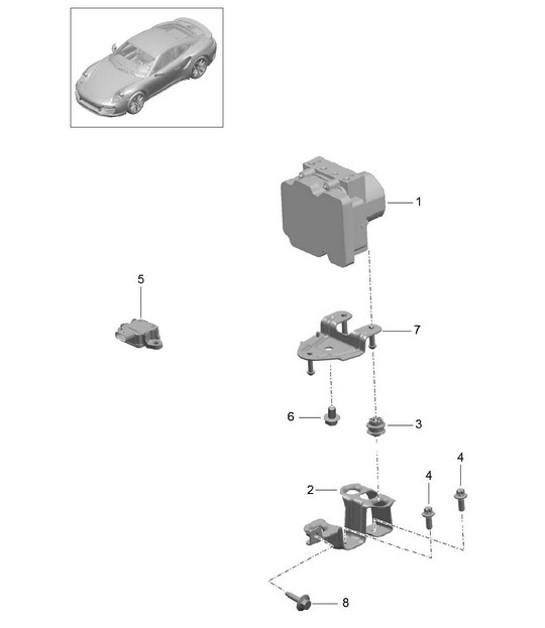 1

5

7

6

3

4

4

2

8