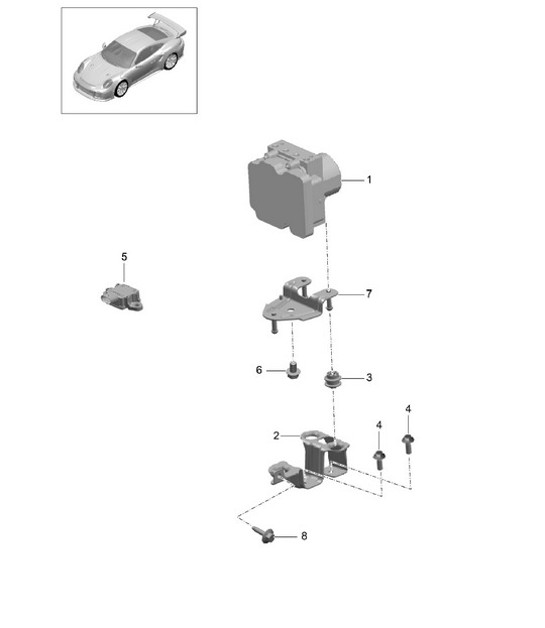 1
5
7
6
3
4
4
2
8