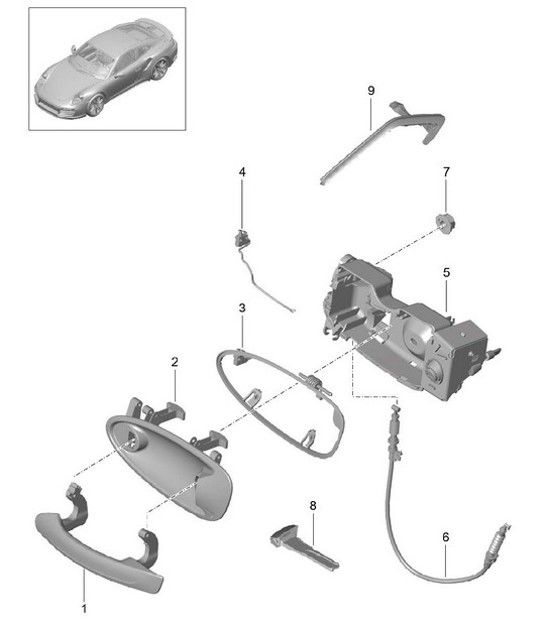 9

4

7

5

3

2

8

6

1