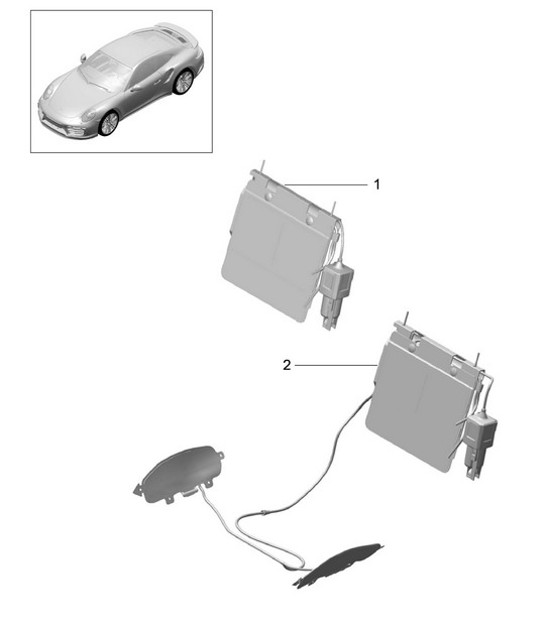 1

2