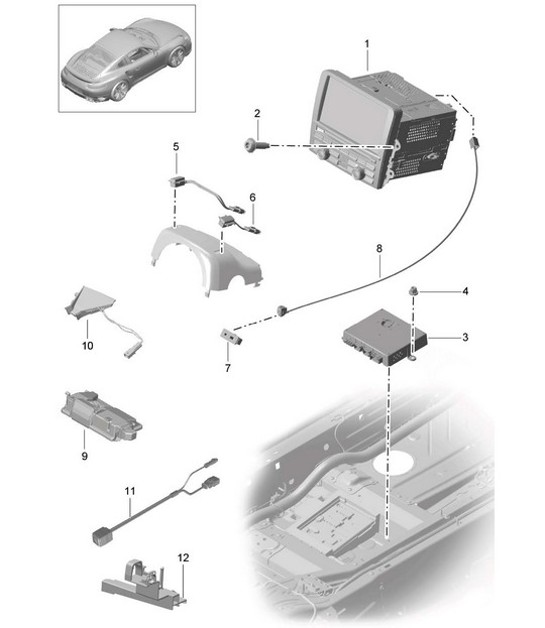 1
2
5
6
8
4
3
10
7
9
11
12