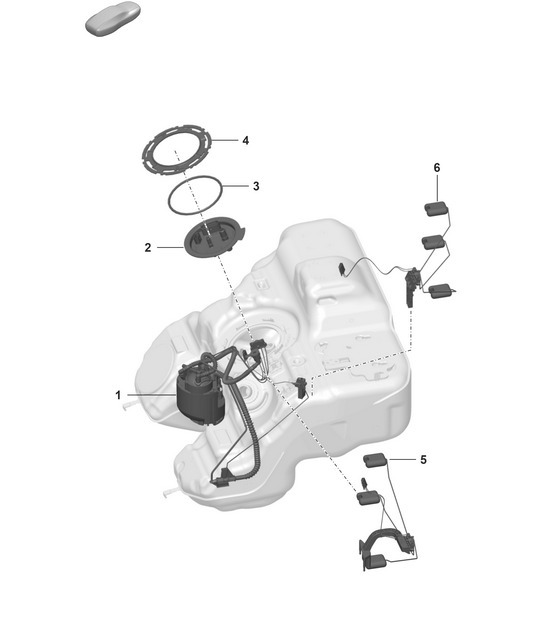 4
3
6
2
1
5