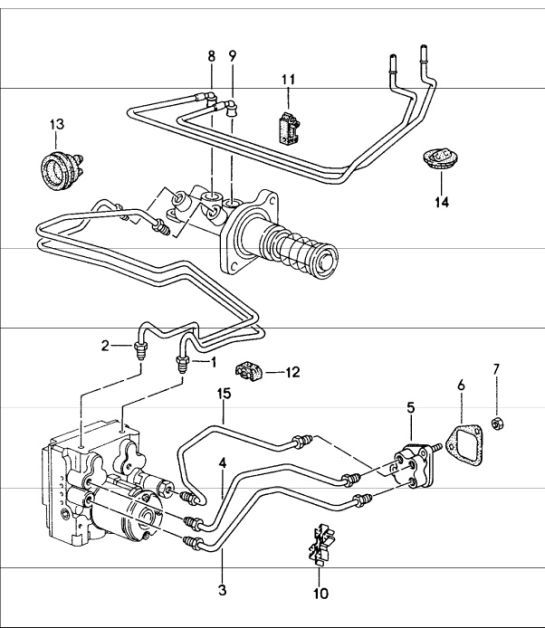 8
9
11
13
14
2
1
12
15
7
6
5
4
3
10