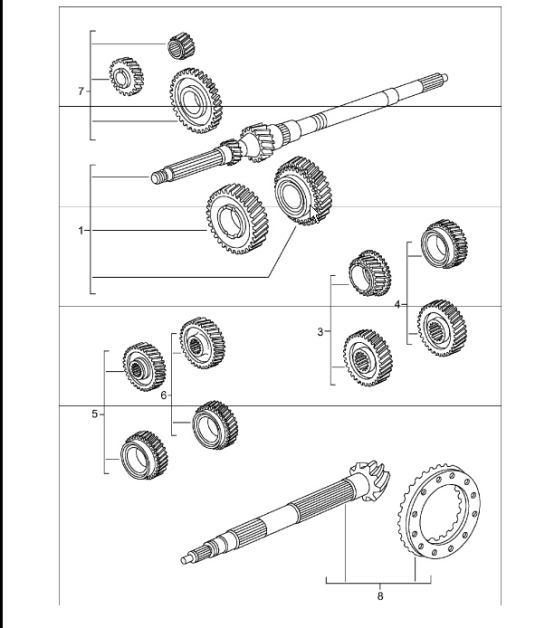 7
1
4
3
6
5
8