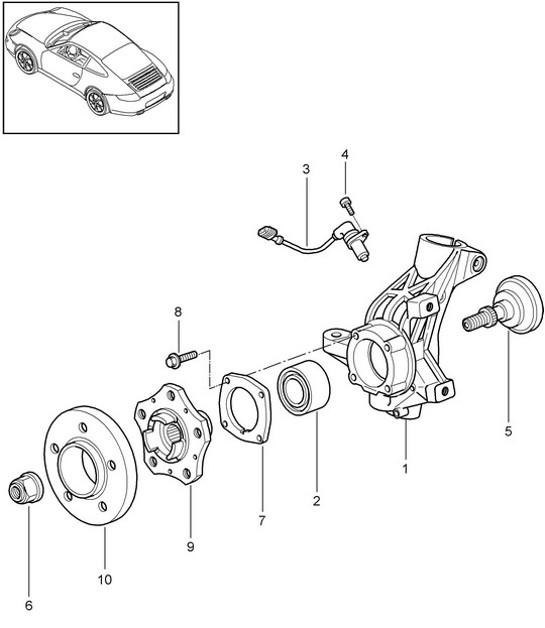 3
4
8
5
1
2
7
9
10
6