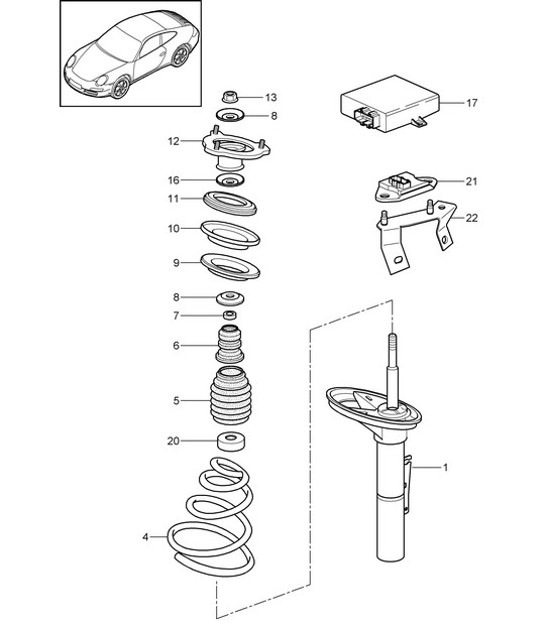 13
8
12
16
11
10
9
8
7
6
5
20
4
17
21
22
1