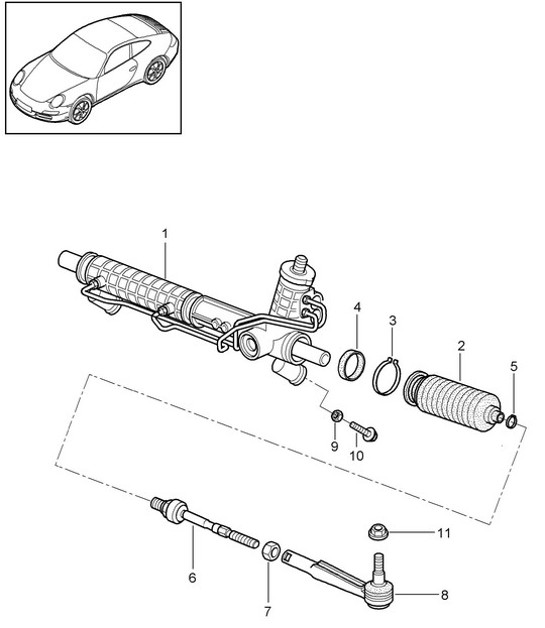 1
4
3
2
5
9
10
11
6
7
8