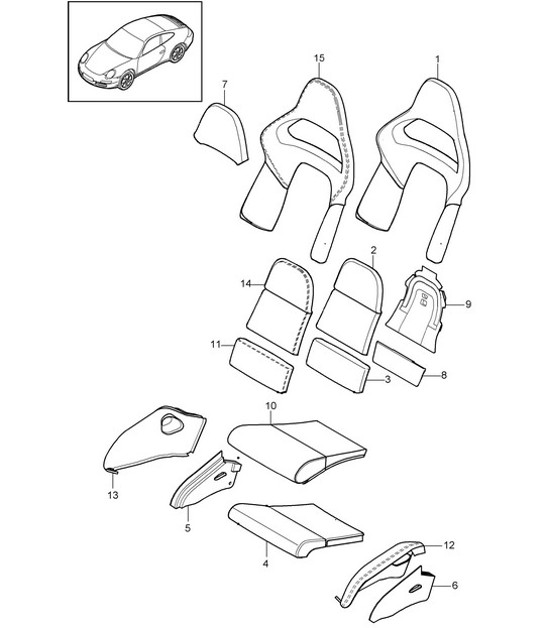 15
1
7
2
14
9
11
3
8
10
13
5
4
12
6