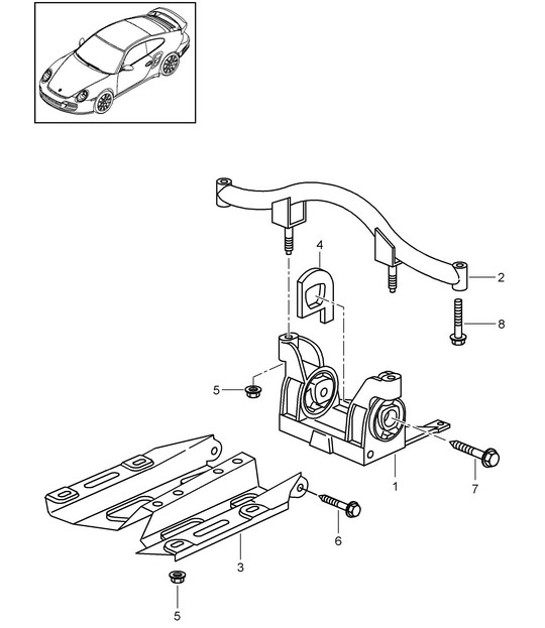 4
2
8
5
1
7
6
3
5