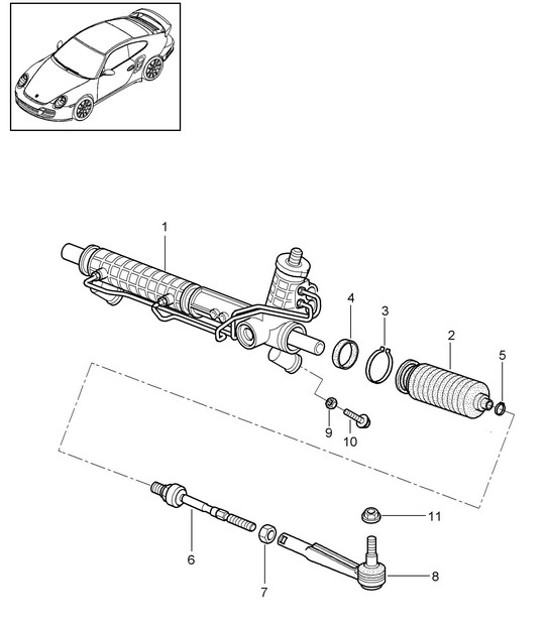 1
4
3
2
5
9
10
11
6
7
8