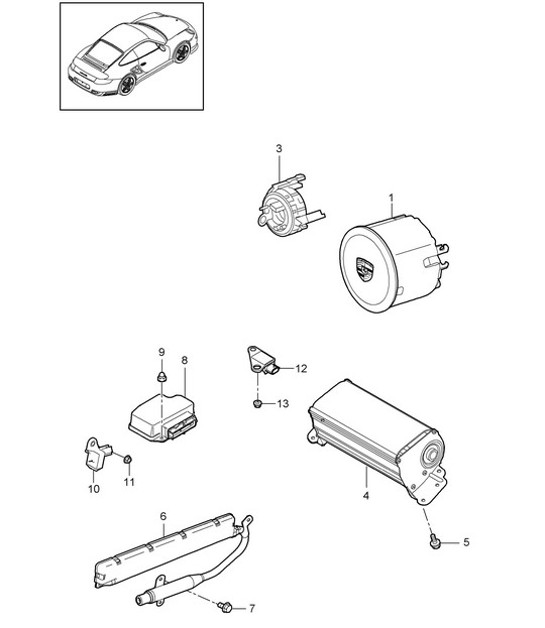 3
1
9
8
12
13
10
11
4
6
5
7