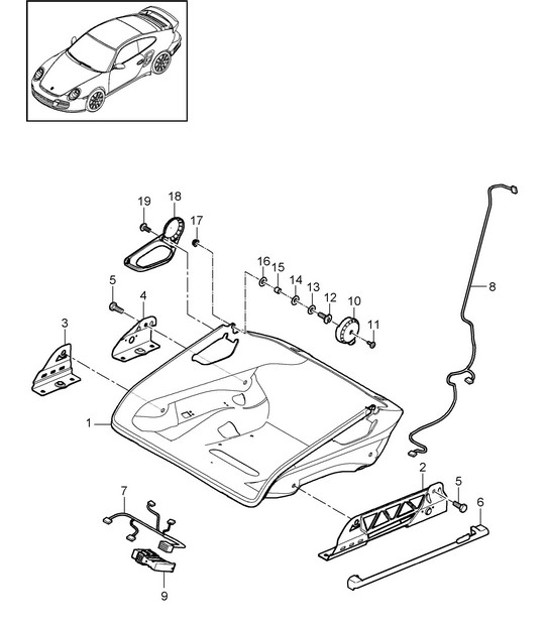 19
18
17
16
15
14
13
12
10
11
8
5
4
3
1
2
5
6
7
9