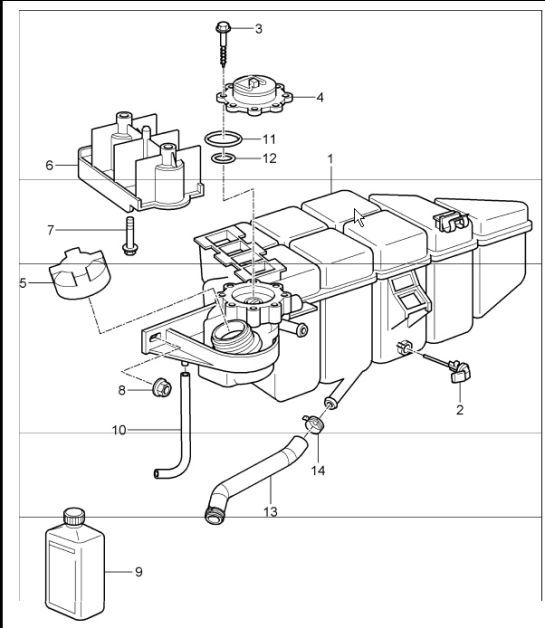 3
4
11
12
1
6
7
5
8
2
10
14
13
9