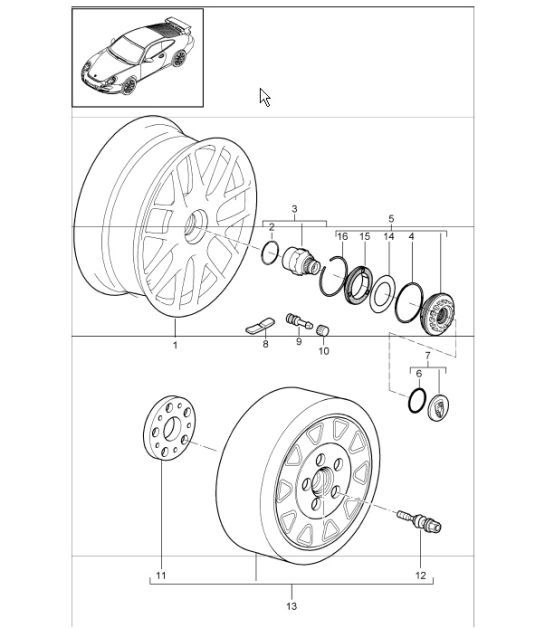 3
5
2
16
15
14
4
1
8
9
10
7
6
11
12
13