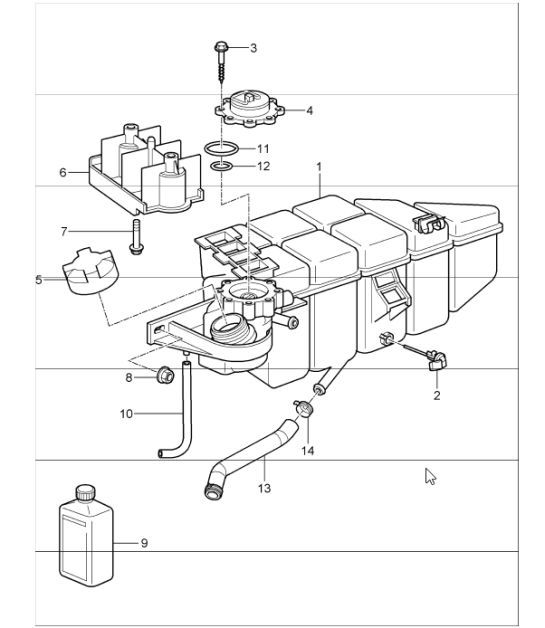 3
4
11
12
1
6
7
5
8
2
10
14
13
9