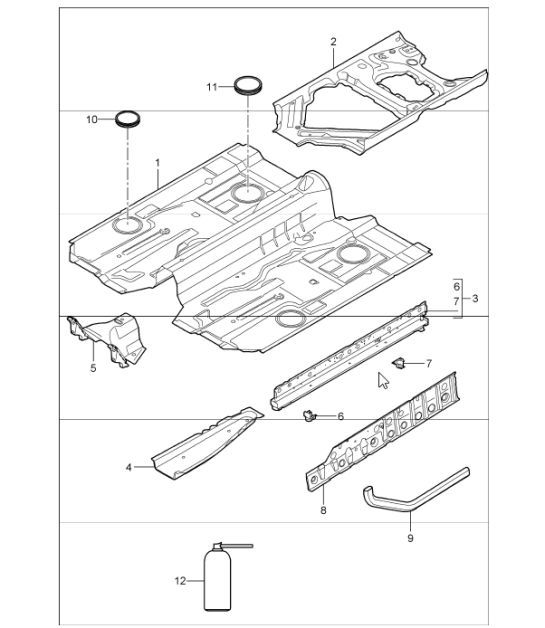 2
11
10
1
6
7
3
5
7
6
4
8
9
12