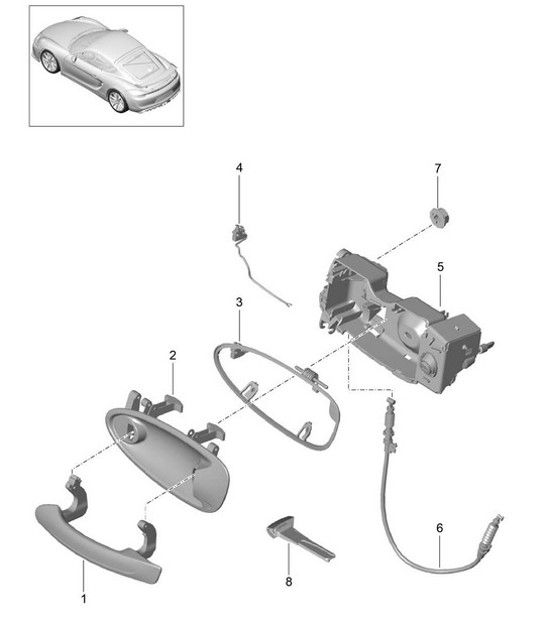 4
7
5
3
2
6
8
1