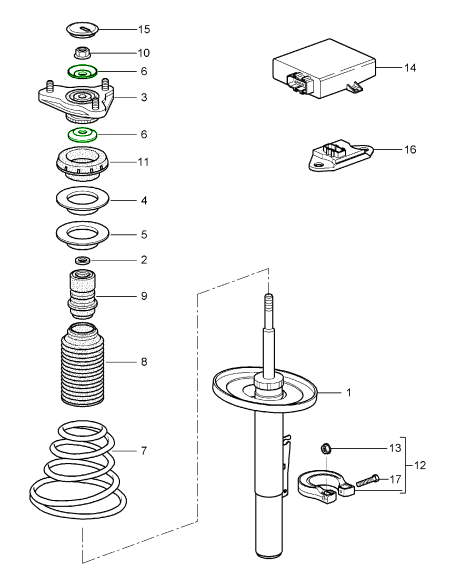 15
10
6
3
6
11
4
5
2
9
8
7
14
16
1
13
12
17